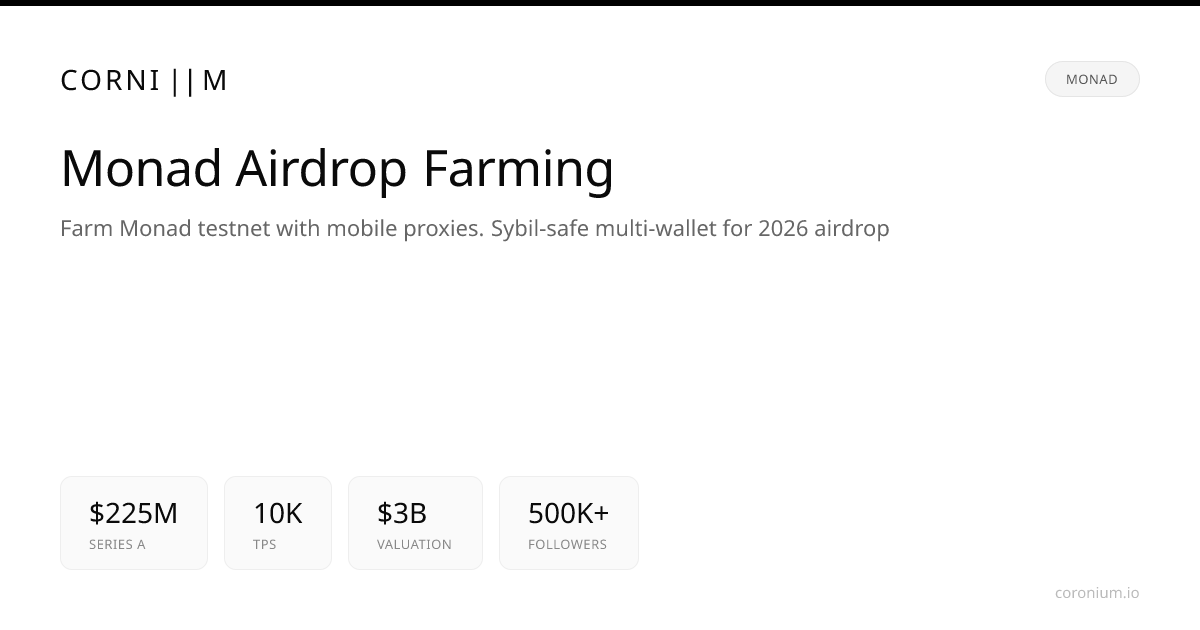 CORNI||M

MONAD

Monad Airdrop Farming

Farm Monad testnet with mobile proxies. Sybil-safe multi-wallet for 2026 airdrop

$225M
SERIES A

10K
TPS

$3B
VALUATION

500K+
FOLLOWERS

coronium.io